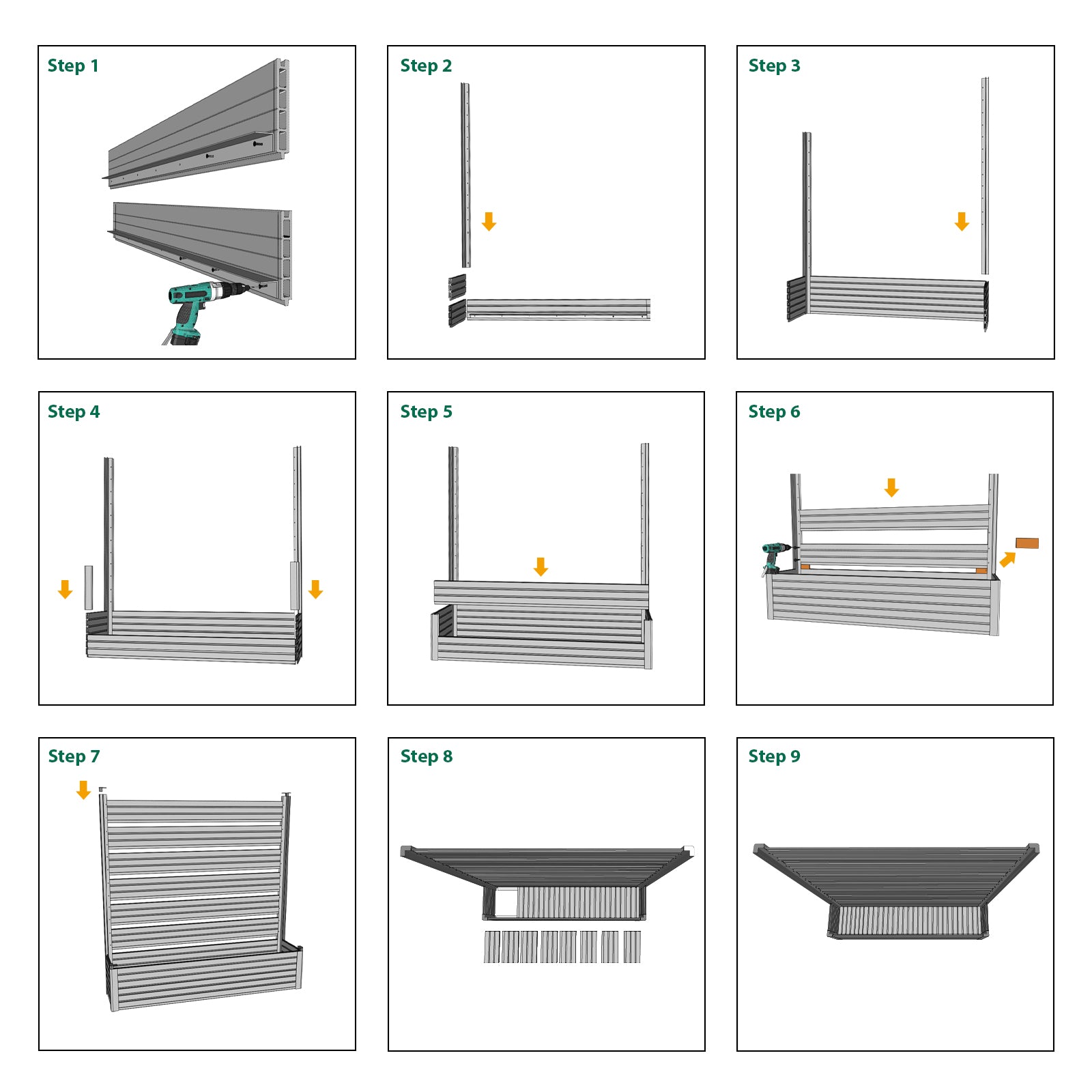 Step 1

Step 2

Step 3

Step 4

Step 5

Step 6

Step 7

Step 8

Step 9