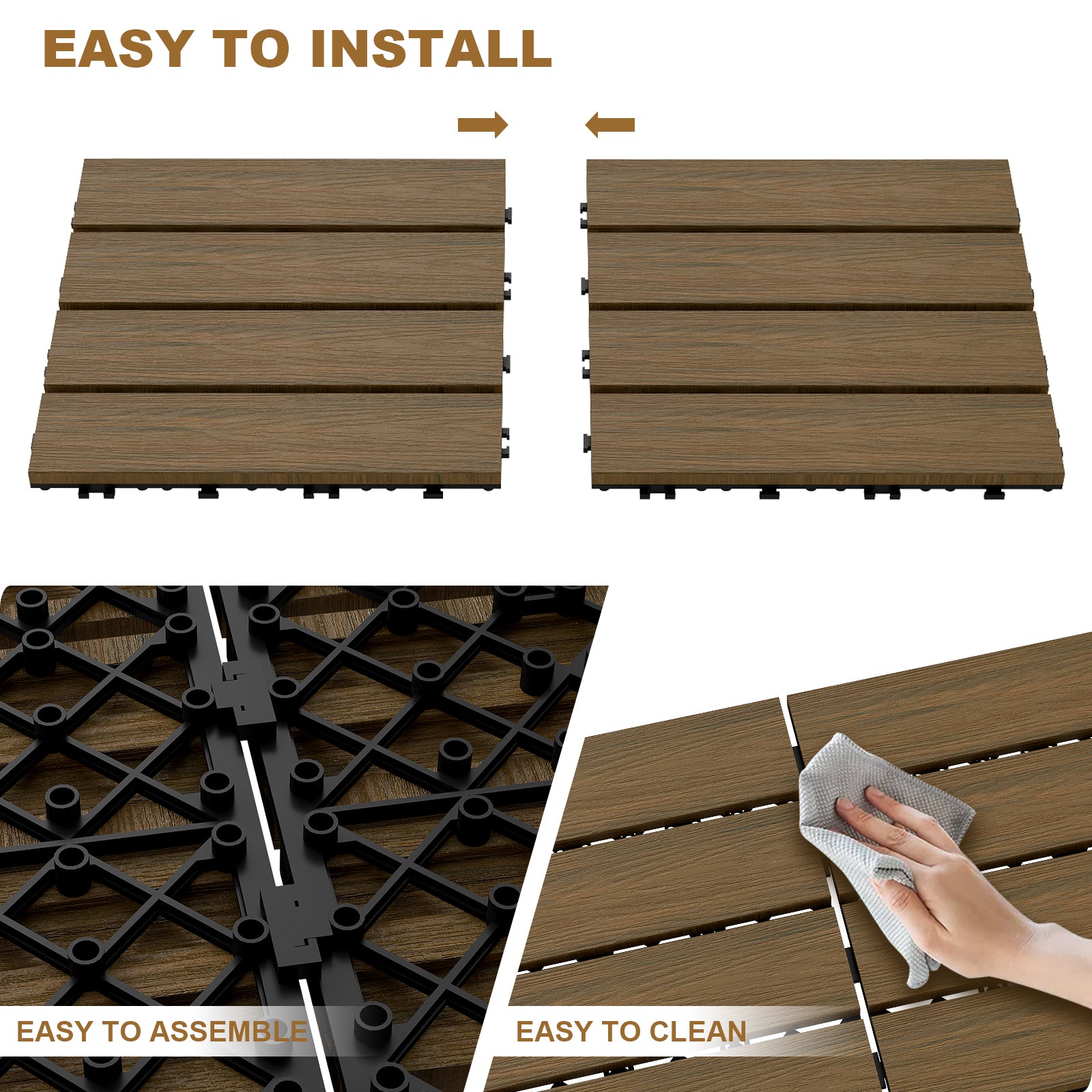 EASY TO INSTALL

EASY TO ASSEMBLE

EASY TO CLEAN