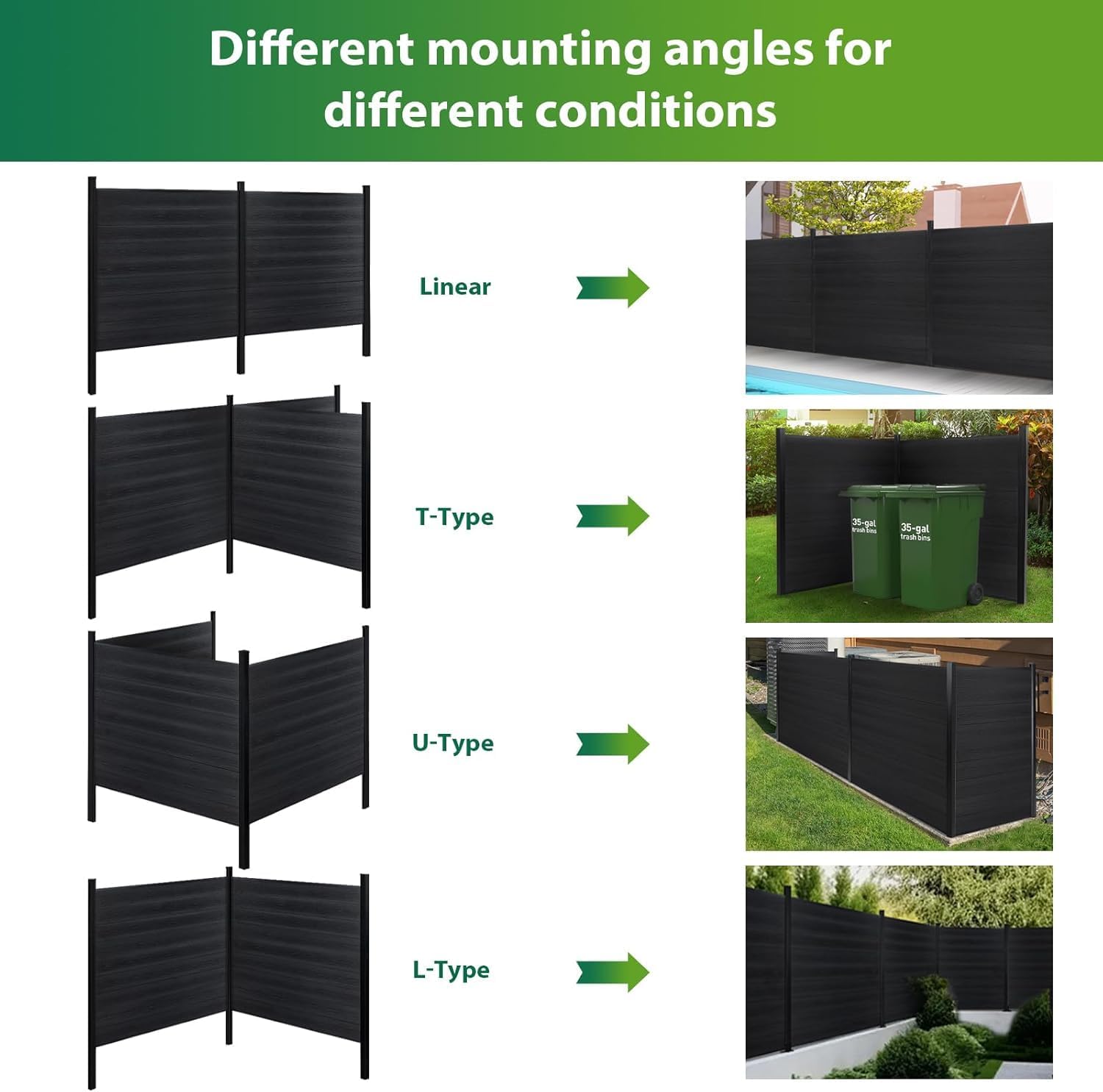 Different mounting angles for different conditions

Linear

T-Type

35-gal trash bins

35-gal trash bins

U-Type

L-Type