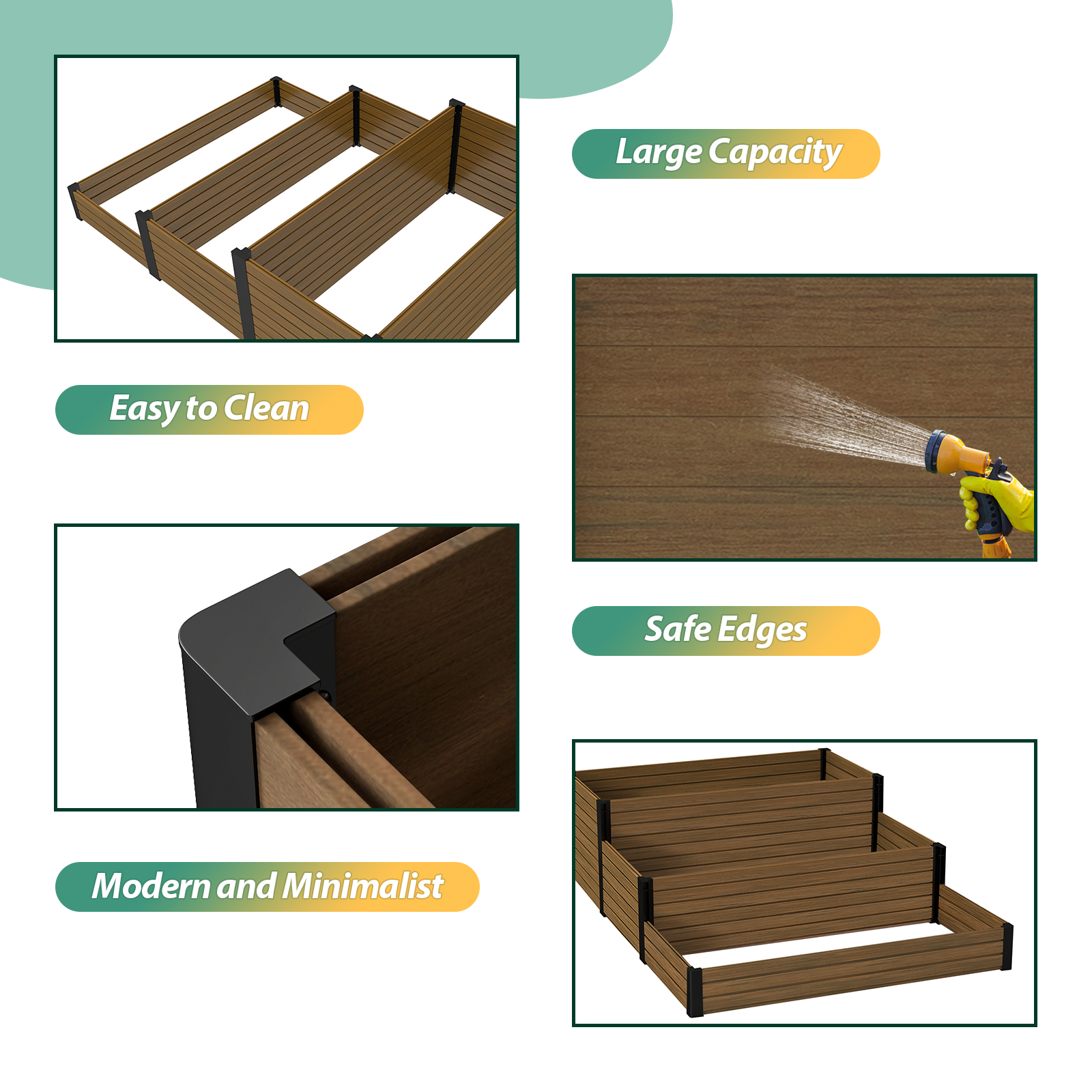 Large Capacity

Easy to Clean

Safe Edges

Modern and Minimalist