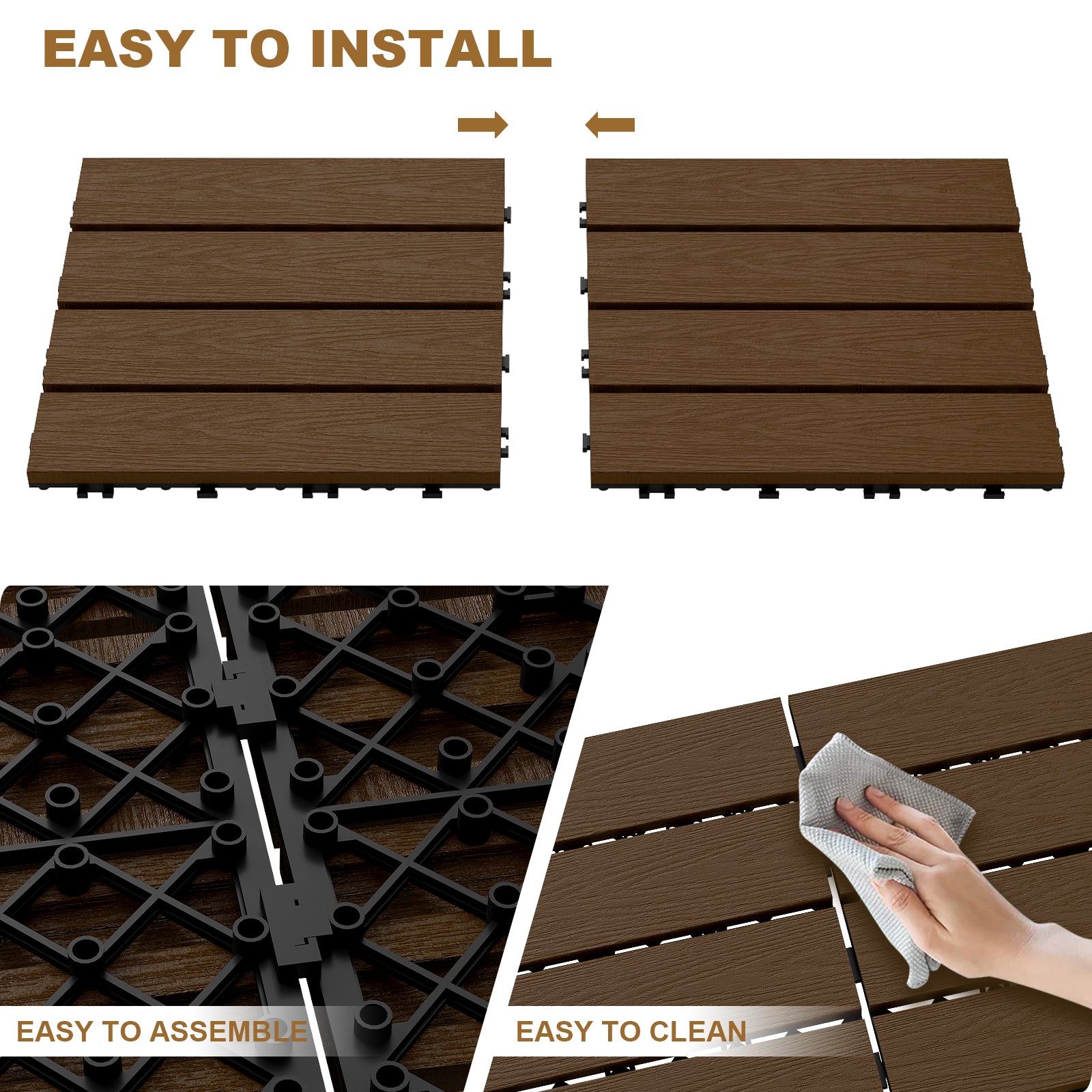 EASY TO INSTALL

EASY TO ASSEMBLE

EASY TO CLEAN